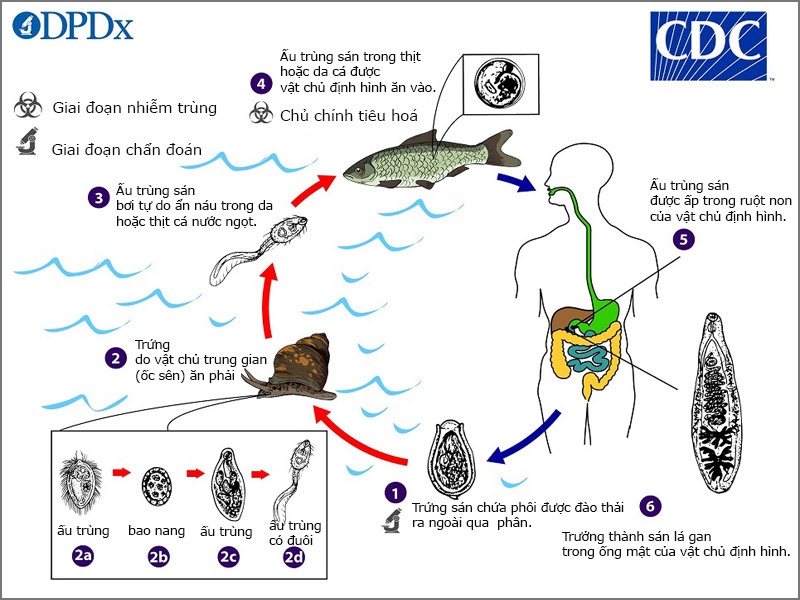 DPDx

CDC

Giai đoạn nhiễm trùng

Giai đoạn chẩn đoán

4 Ấu trùng sán trong thịt hoặc da cá được vật chủ định hình ăn vào.

Chủ chính tiêu hoá

3 Ấu trùng sán bơi tự do ẩn náu trong da hoặc thịt cá nước ngọt.

Ấu trùng sán được ấp trong ruột non của vật chủ định hình.

5

2 Trứng do vật chủ trung gian (ốc sên) ăn phải

ấu trùng 2a

bao nang 2b

ấu trùng 2c

ấu trùng có đuôi 2d

1 Trứng sán chứa phôi được đào thải ra ngoài qua phân.

6

Trưởng thành sán lá gan trong ống mật của vật chủ định hình.